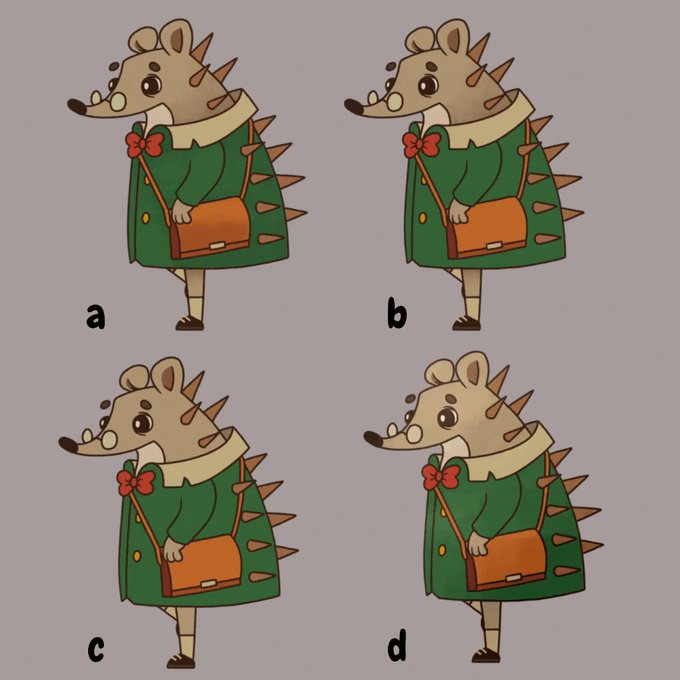 a

b

c

d