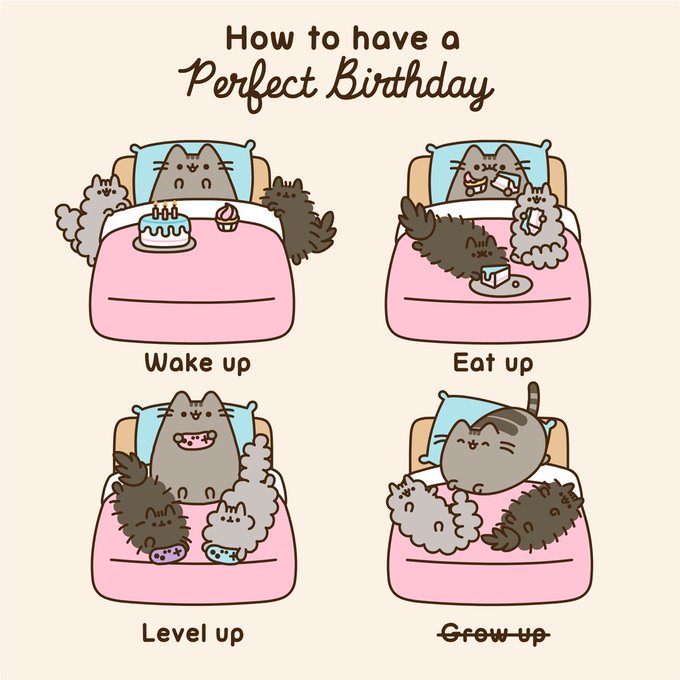 How to have a
Perfect Birthday

Wake up

Eat up

Level up

~~Grow up~~