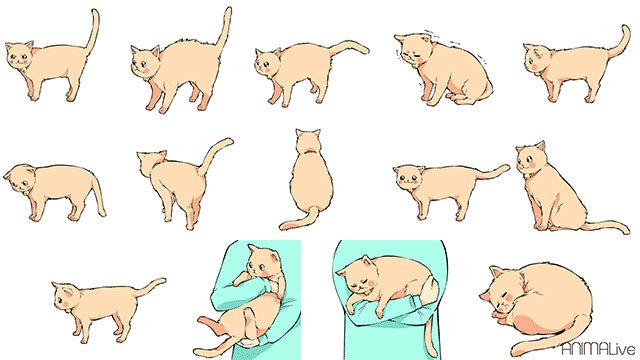 ANIMALive