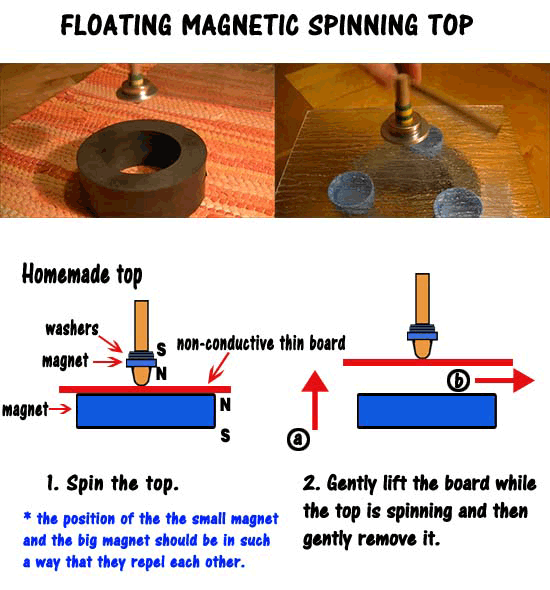 FLOATING MAGNETIC SPINNING TOP

Homemade top

washers

magnet

S

N

non-conductive thin board

magnet

N

S

a

b

1. Spin the top.

* the position of the the small magnet and the big magnet should be in such a way that they repel each other.

2. Gently lift the board while the top is spinning and then gently remove it.