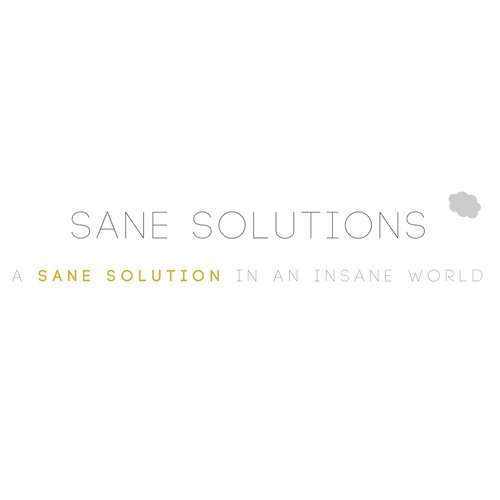 SANE SOLUTIONS

A SANE SOLUTION IN AN INSANE WORLD