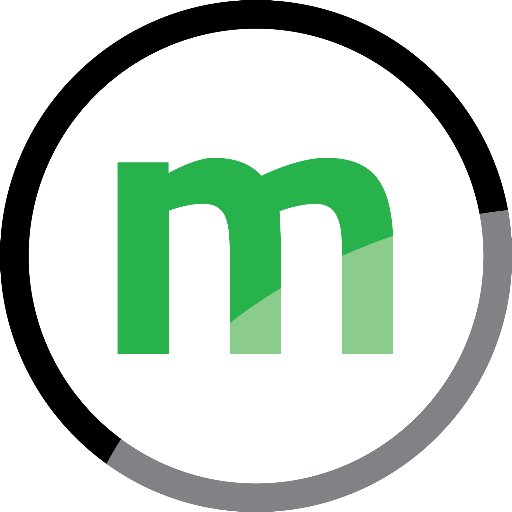 m