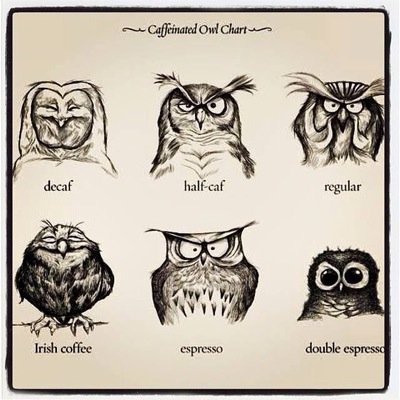 Caffeinated Owl Chart

decaf

half-caf

regular

Irish coffee

espresso

double espresso