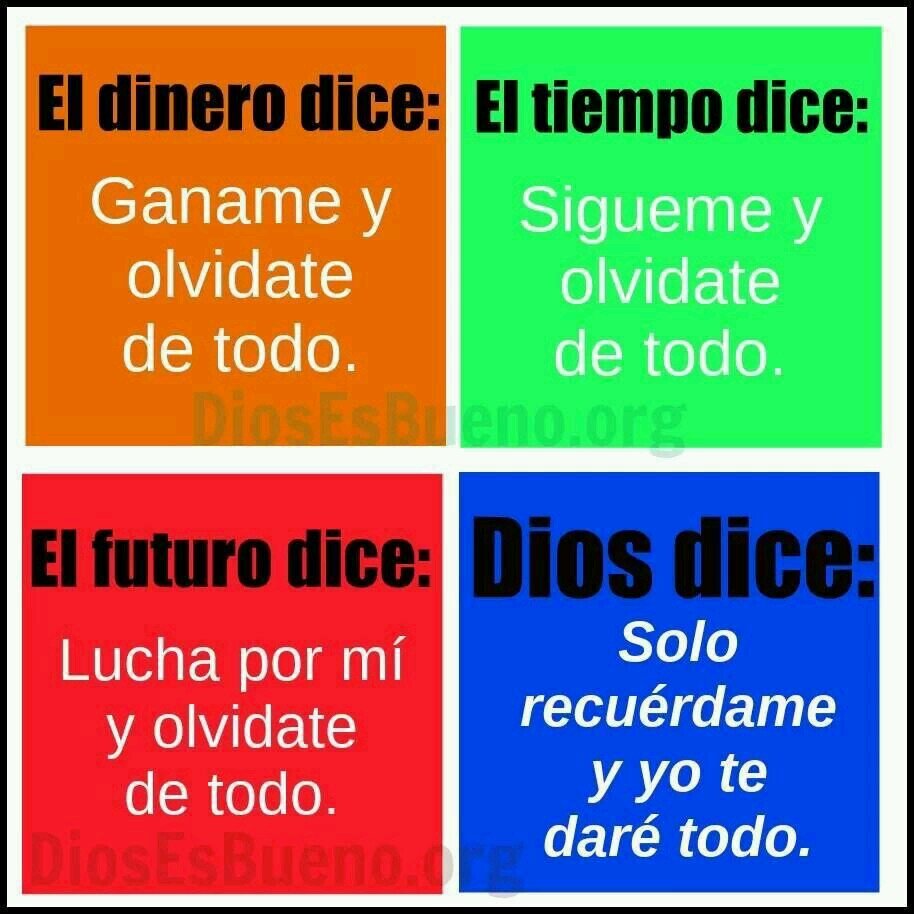 El dinero dice:

Ganame y olvidate de todo.

El tiempo dice:

Sigueme y olvidate de todo.

El futuro dice:

Lucha por mí y olvidate de todo.

Dios dice:

Solo recuérdame y yo te daré todo.

DiosEsBueno.org