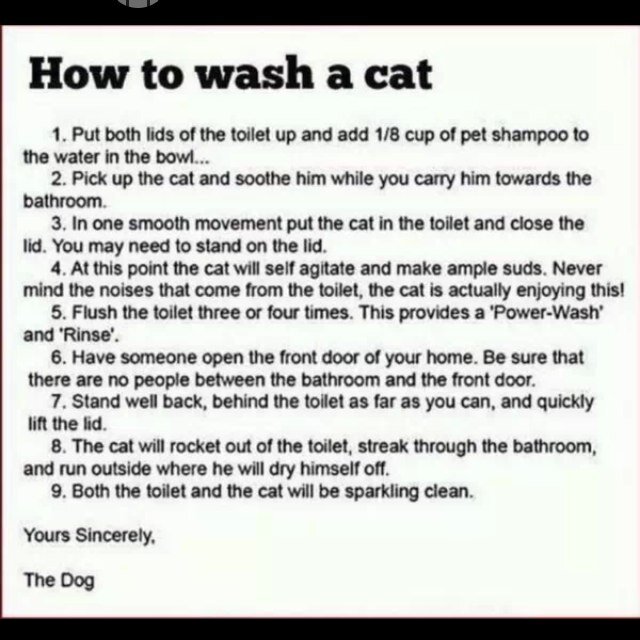 How to wash a cat

1. Put both lids of the toilet up and add 1/8 cup of pet shampoo to the water in the bowl...

2. Pick up the cat and soothe him while you carry him towards the bathroom.

3. In one smooth movement put the cat in the toilet and close the lid. You may need to stand on the lid.

4. At this point the cat will self agitate and make ample suds. Never mind the noises that come from the toilet, the cat is actually enjoying this!

5. Flush the toilet three or four times. This provides a 'Power-Wash' and 'Rinse'.

6. Have someone open the front door of your home. Be sure that there are no people between the bathroom and the front door.

7. Stand well back, behind the toilet as far as you can, and quickly lift the lid.

8. The cat will rocket out of the toilet, streak through the bathroom, and run outside where he will dry himself off.

9. Both the toilet and the cat will be sparkling clean.

Yours Sincerely,

The Dog