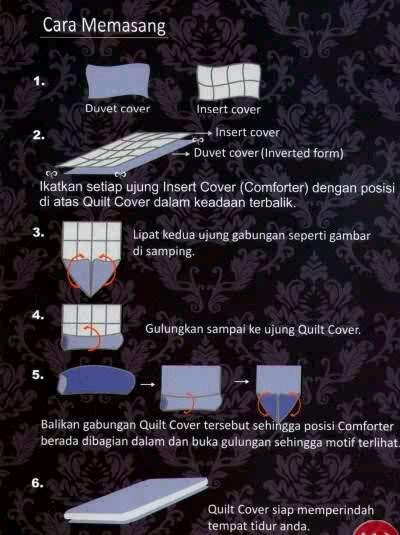 Cara Memasang

1.

Duvet cover

Insert cover

2.

Insert cover

Duvet cover (Inverted form)

Ikatkan setiap ujung Insert Cover (Comforter) dengan posisi di atas Quilt Cover dalam keadaan terbalik.

3.

Lipat kedua ujung gabungan seperti gambar di samping.

4.

Gulungkan sampai ke ujung Quilt Cover.

5.

Balikan gabungan Quilt Cover tersebut sehingga posisi Comforter berada dibagian dalam dan buka gulungan sehingga motif terlihat.

6.

Quilt Cover siap memperindah tempat tidur anda.