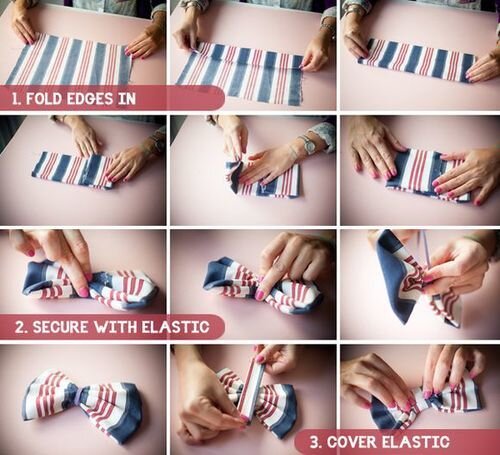 1. FOLD EDGES IN

2. SECURE WITH ELASTIC

3. COVER ELASTIC