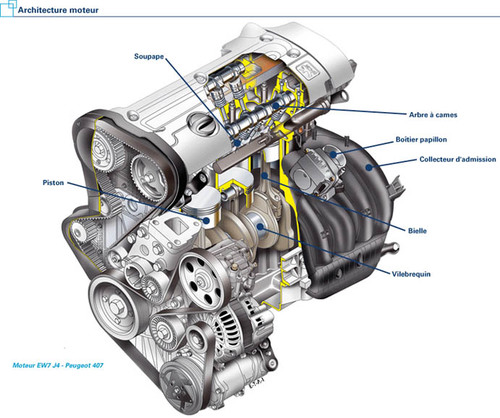 Architecture moteur

Soupape

Arbre à cames

Boîtier papillon

Collecteur d'admission

Piston

Bielle

Vilebrequin

Moteur EW7 J4 - Peugeot 407