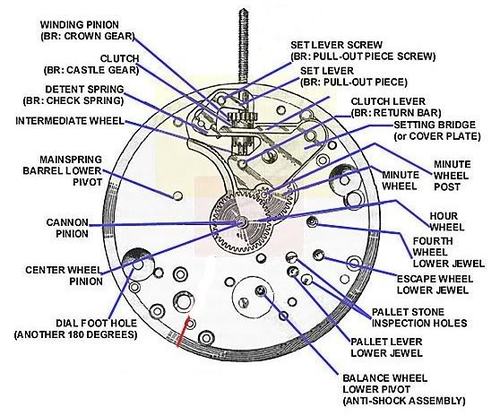 WINDING PINION
(BR: CROWN GEAR)

CLUTCH
(BR: CASTLE GEAR)

DETENT SPRING
(BR: CHECK SPRING)

INTERMEDIATE WHEEL

MAINSPRING
BARREL LOWER
PIVOT

CANNON
PINION

CENTER WHEEL
PINION

DIAL FOOT HOLE
(ANOTHER 180 DEGREES)

SET LEVER SCREW
(BR: PULL-OUT PIECE SCREW)

SET LEVER
(BR: PULL-OUT PIECE)

CLUTCH LEVER
(BR: RETURN BAR)

SETTING BRIDGE
(or COVER PLATE)

MINUTE
WHEEL
POST

MINUTE
WHEEL

HOUR
WHEEL

FOURTH
WHEEL
LOWER JEWEL

ESCAPE WHEEL
LOWER JEWEL

PALLET STONE
INSPECTION HOLES

PALLET LEVER
LOWER JEWEL

BALANCE WHEEL
LOWER PIVOT
(ANTI-SHOCK ASSEMBLY)