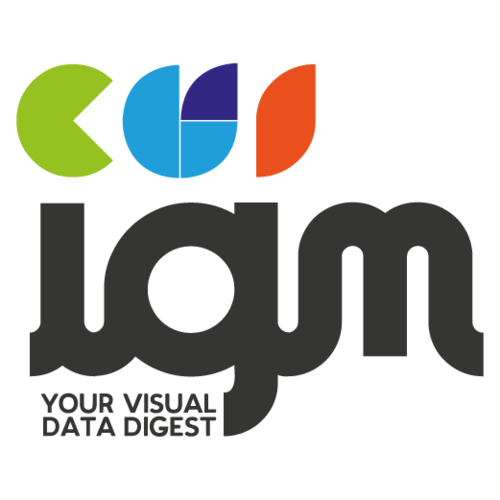 igm

YOUR VISUAL DATA DIGEST