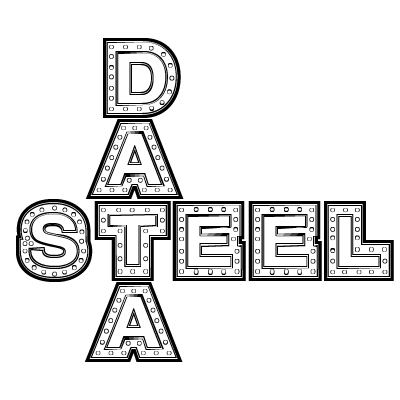 DATA
STEEL