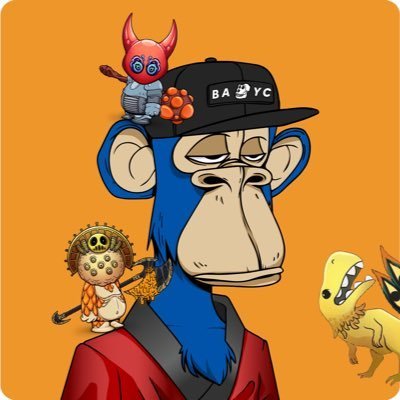 BA YC