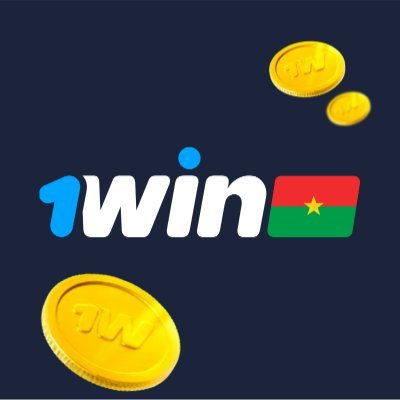 1W

1W

1win

1W