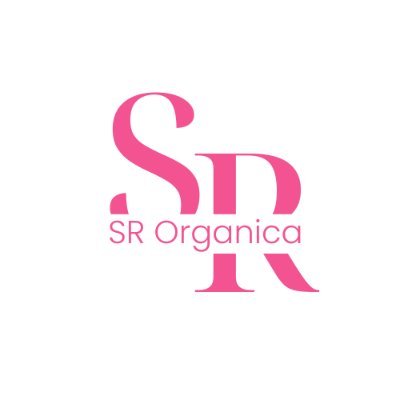 SR
SR Organica