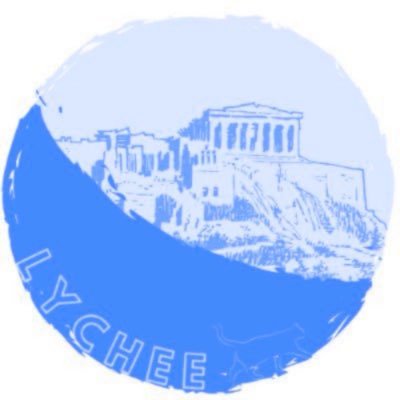 LYCHEE