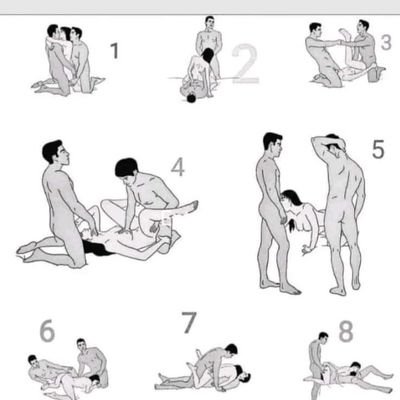 1

2

3

4

5

6

7

8