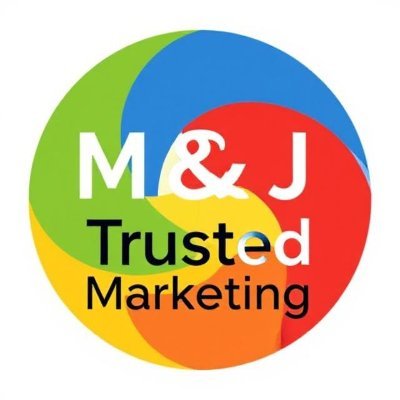 M & J
Trusted
Marketing