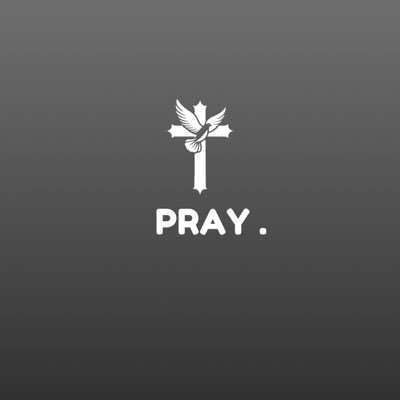 PRAY .