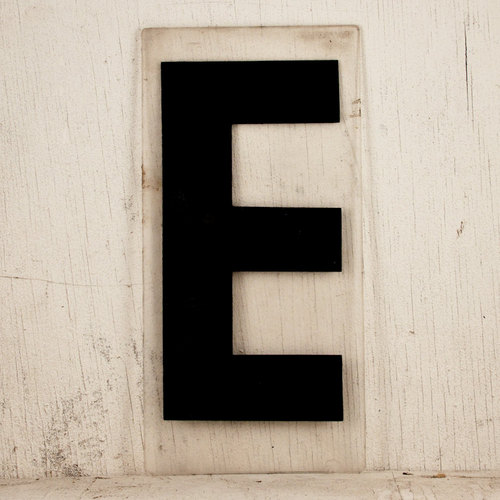 E