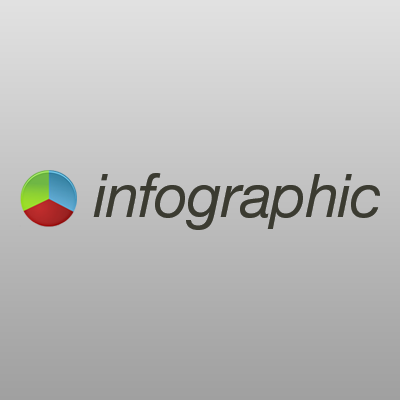 infographic