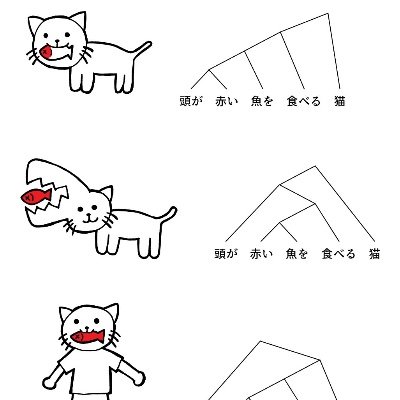 頭が 赤い 魚を 食べる 猫

頭が 赤い 魚を 食べる 猫