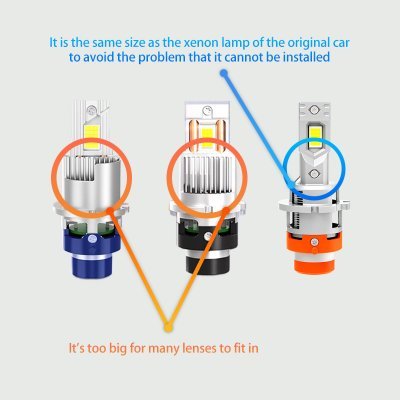 It is the same size as the xenon lamp of the original car to avoid the problem that it cannot be installed

It's too big for many lenses to fit in