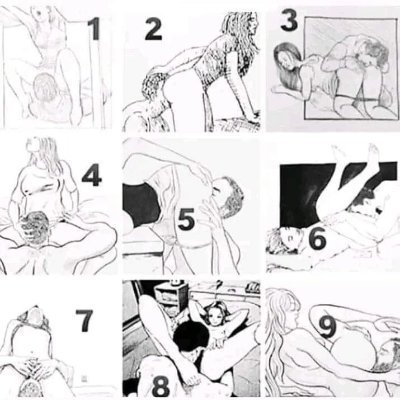 1
2
3
4
5
6
7
8
9