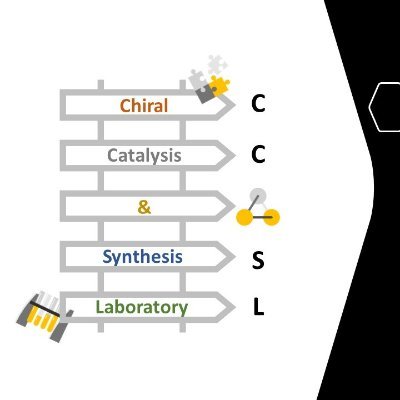 Chiral C
Catalysis C
&
Synthesis S
Laboratory L