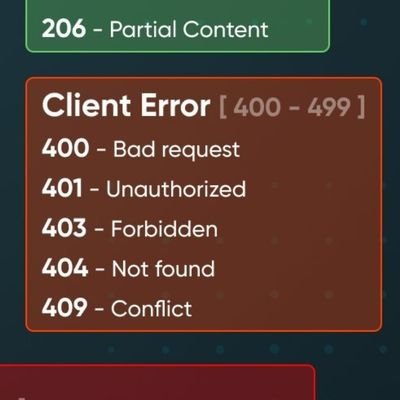 206 - Partial Content

Client Error [ 400 - 499 ]

400 - Bad request

401 - Unauthorized

403 - Forbidden

404 - Not found

409 - Conflict