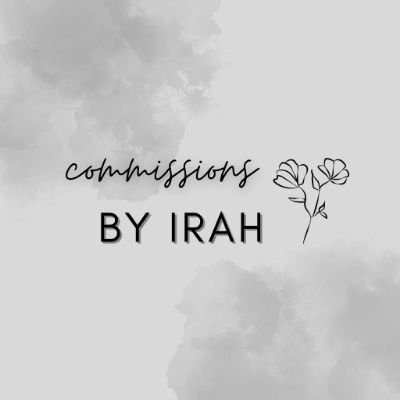 commissions

BY IRAH