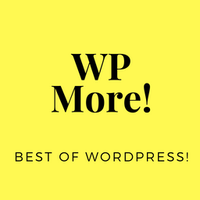 WP
More!

BEST OF WORDPRESS!