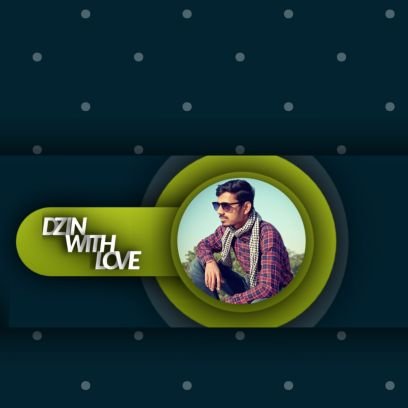 DZIN
WITH
LOVE