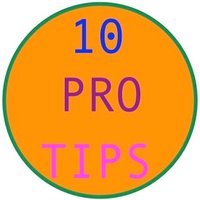 10
PRO
TIPS