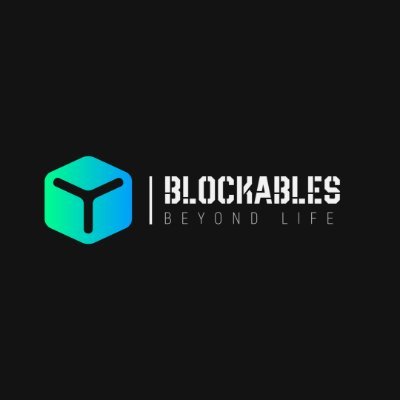 BLOCKABLES
BEYOND LIFE