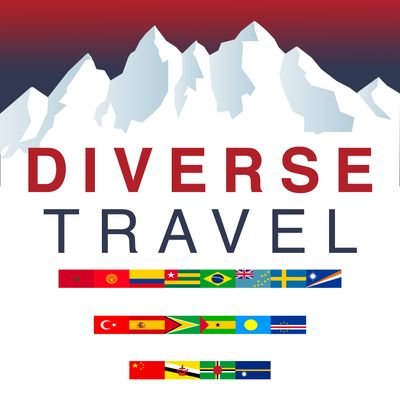 DIVERSE
TRAVEL