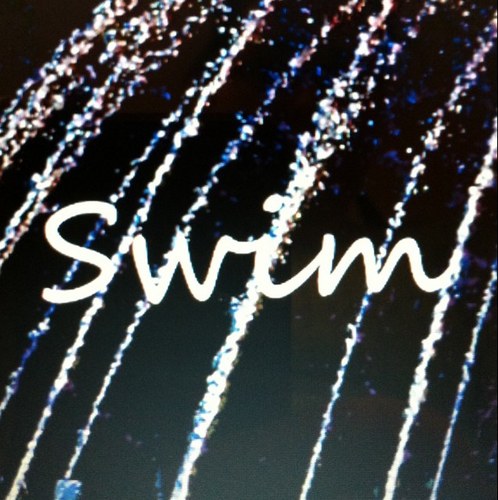 Swim