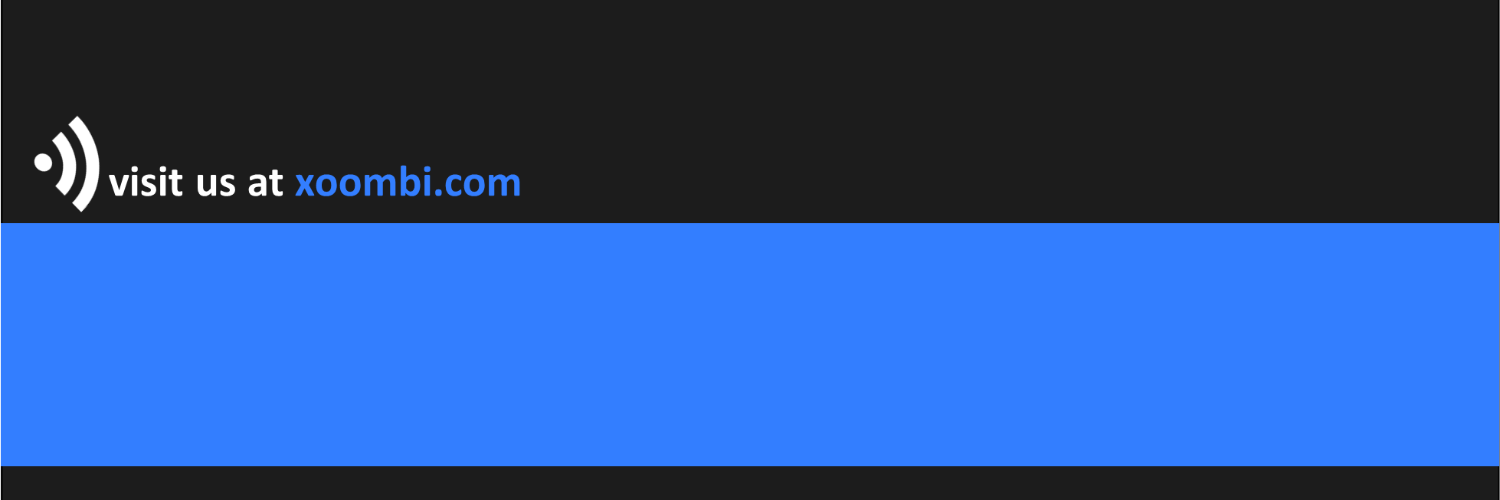 visit us at xoombi.com