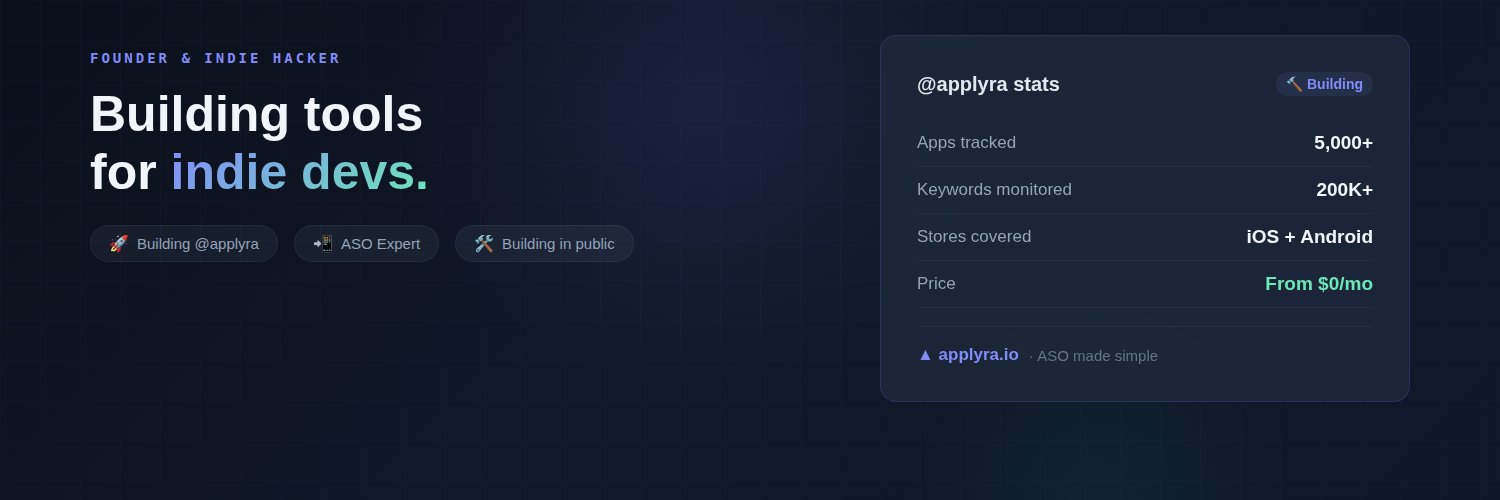 FOUNDER & INDIE HACKER

Building tools
for indie devs.

🚀 Building @applyra
📲 ASO Expert
🛠️ Building in public

@applyra stats
🔨 Building

Apps tracked
5,000+

Keywords monitored
200K+

Stores covered
iOS + Android

Price
From $0/mo

▲ applyra.io · ASO made simple