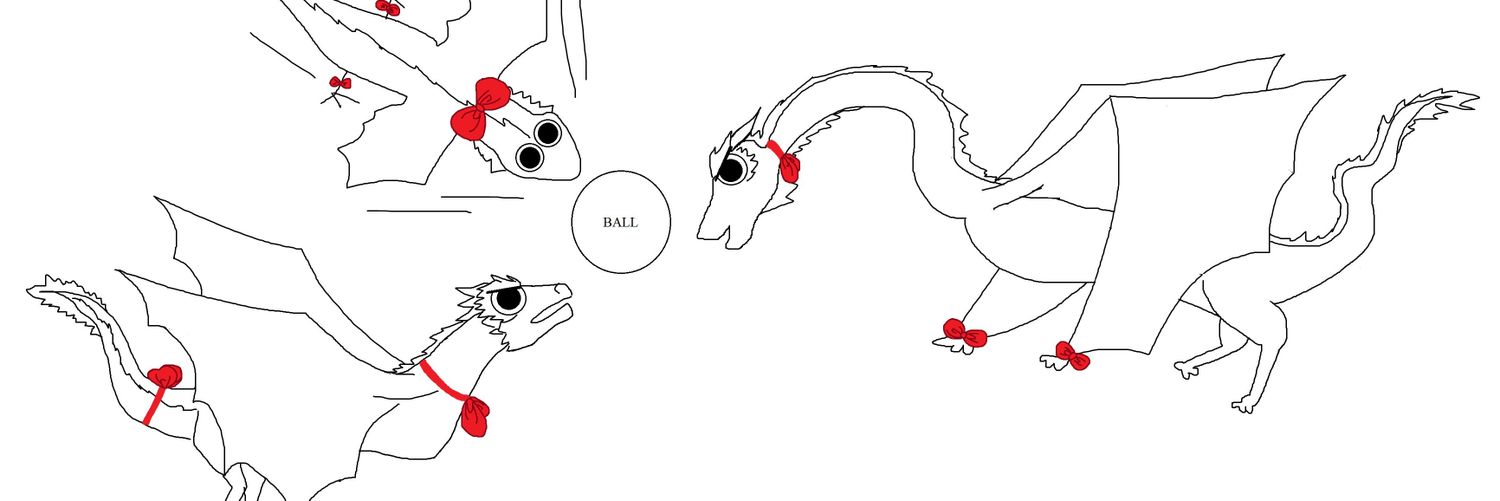 BALL