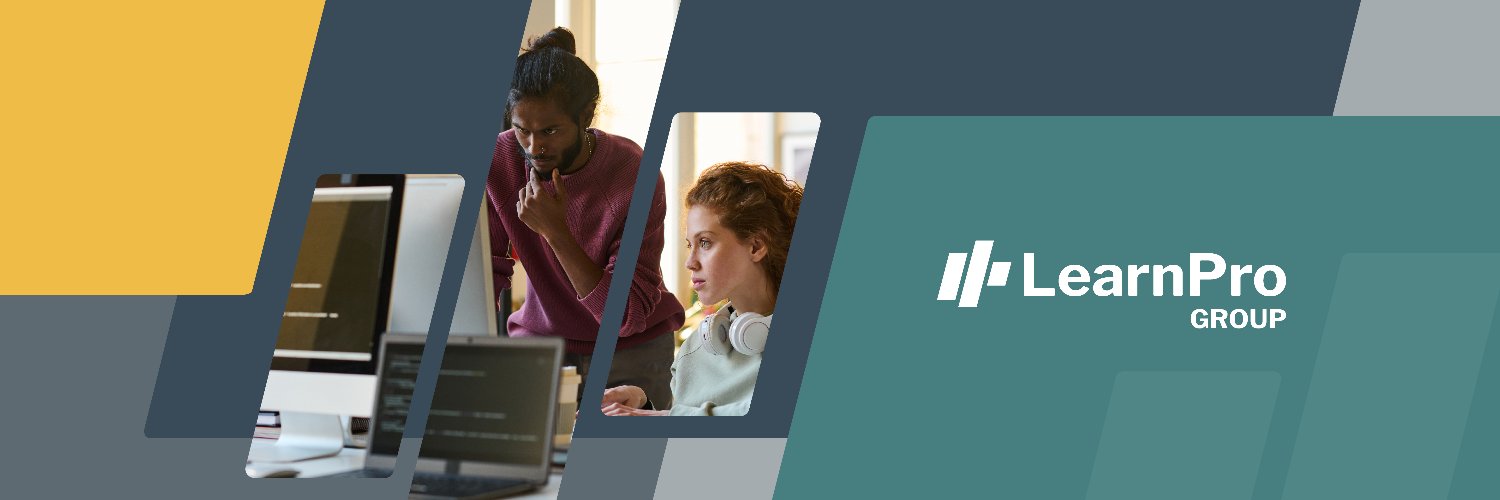 LearnPro
GROUP