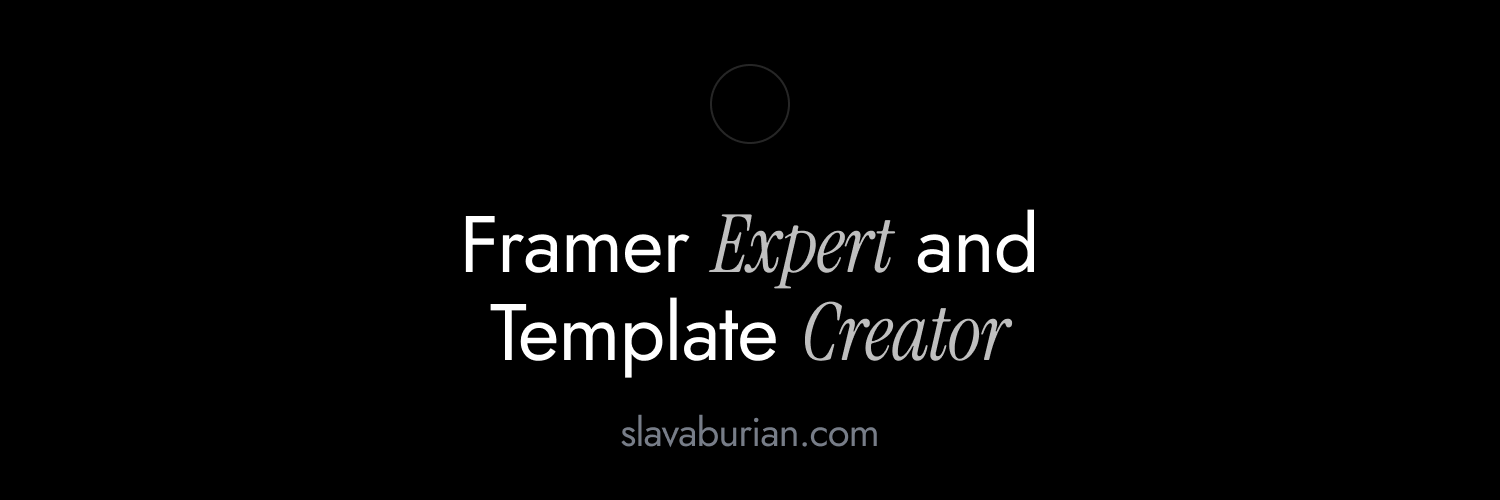 Framer Expert and Template Creator

slavaburian.com