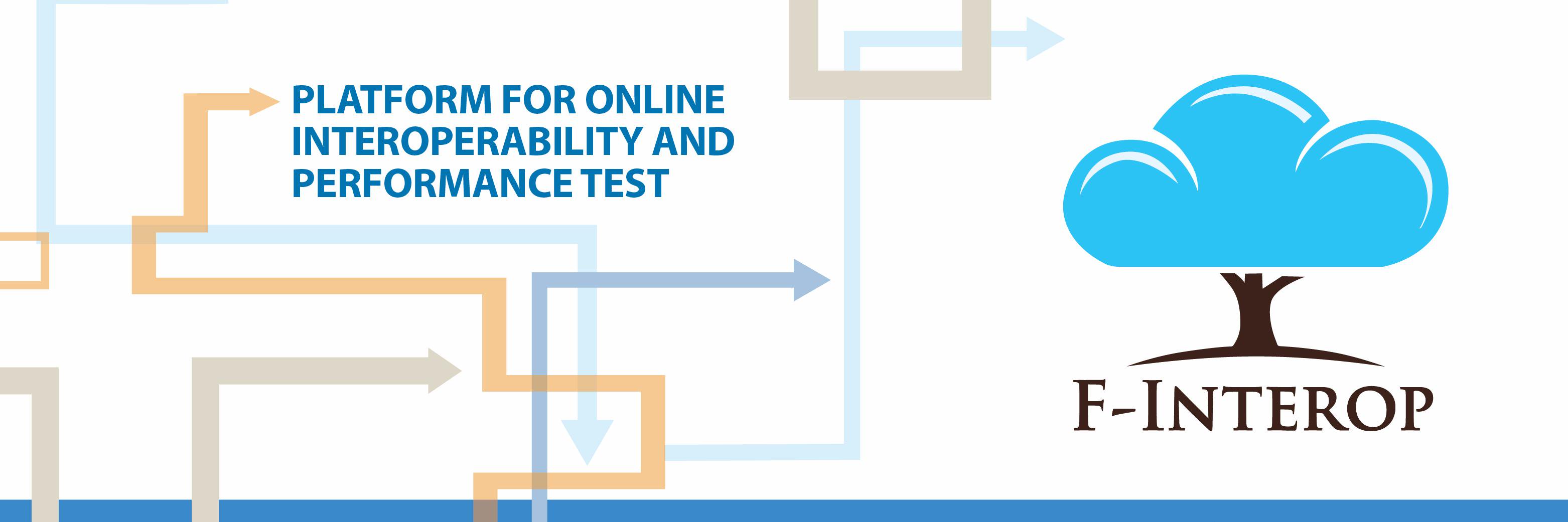 PLATFORM FOR ONLINE INTEROPERABILITY AND PERFORMANCE TEST

F-INTEROP