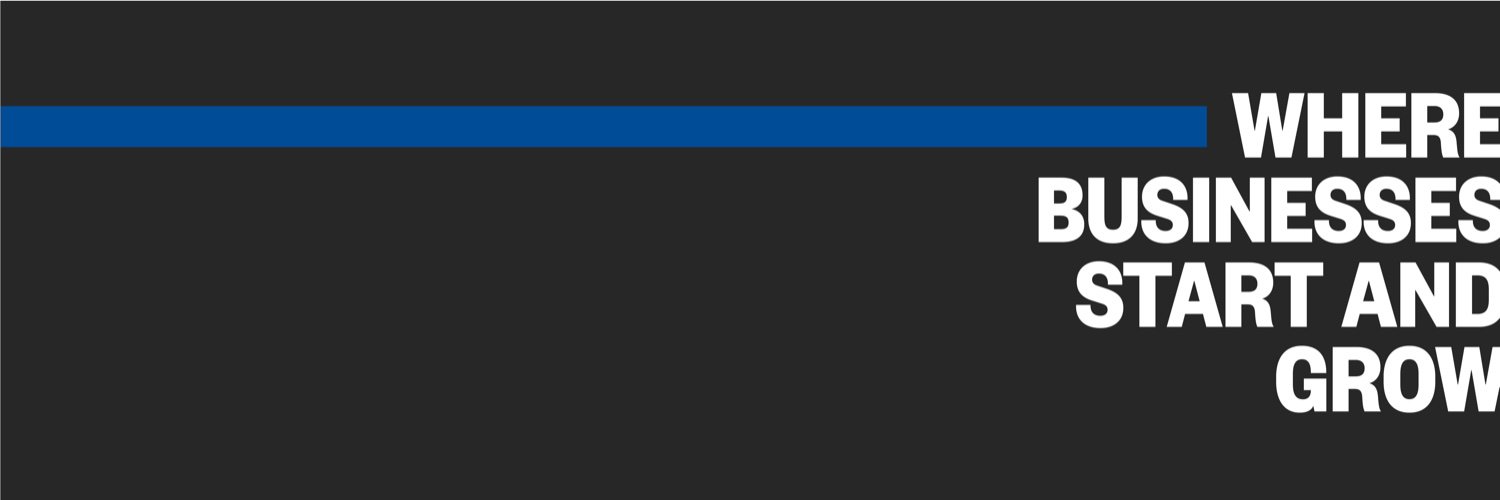 WHERE BUSINESSES START AND GROW