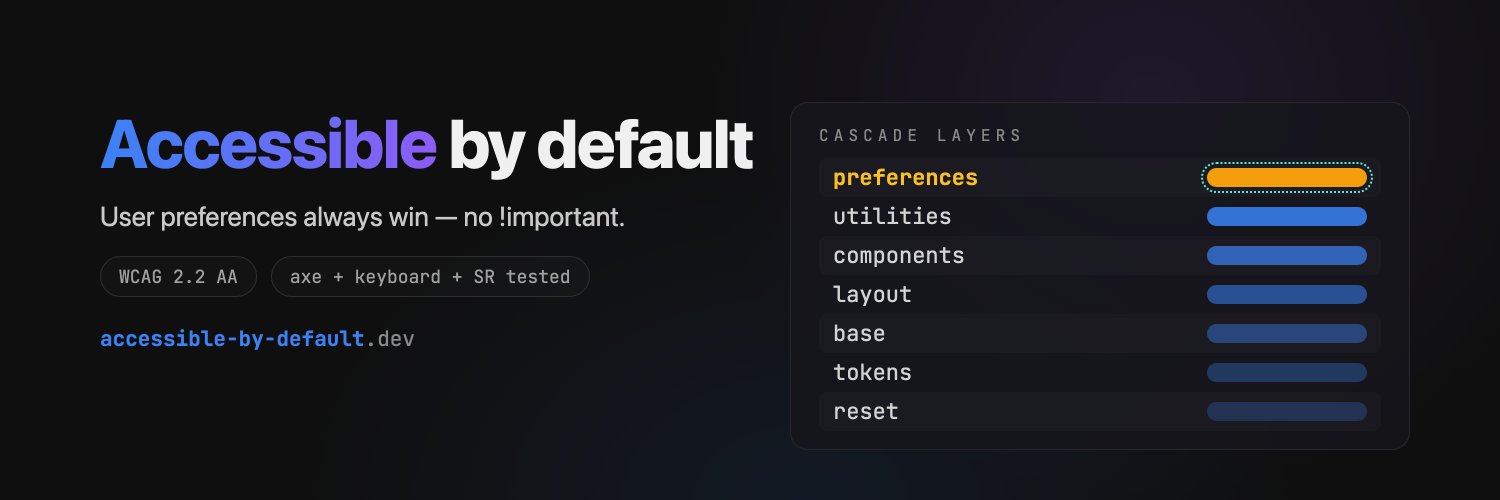 Accessible by default

User preferences always win — no !important.

WCAG 2.2 AA

axe + keyboard + SR tested

accessible-by-default.dev

CASCADE LAYERS

preferences
utilities
components
layout
base
tokens
reset