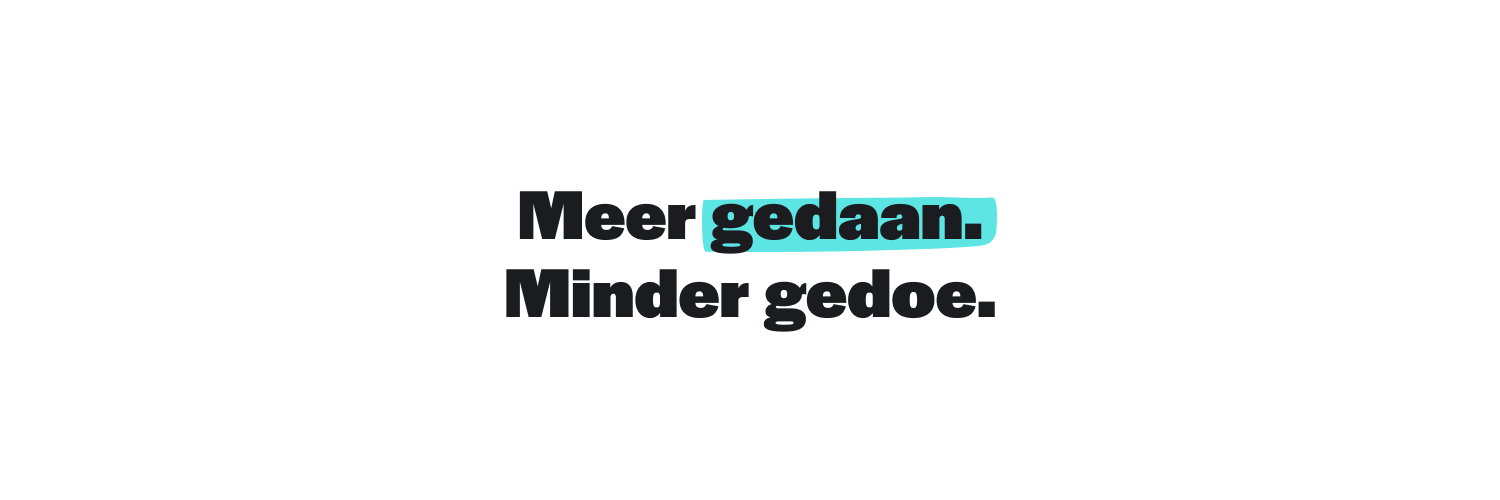 Meer gedaan.
Minder gedoe.