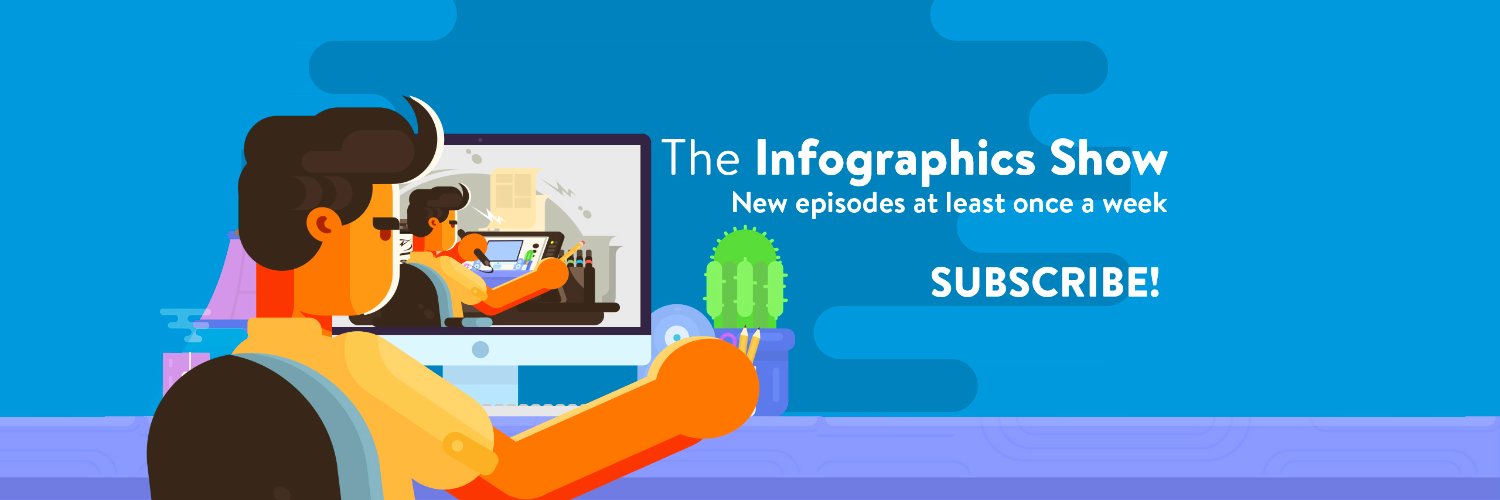 The Infographics Show
New episodes at least once a week

SUBSCRIBE!