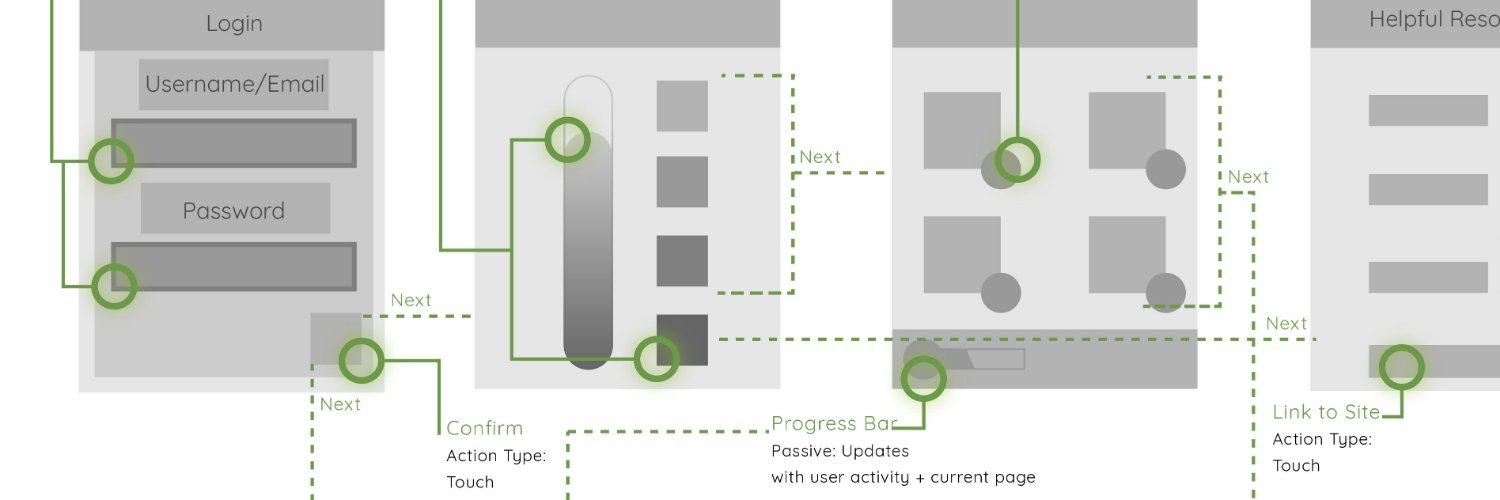 Login

Username/Email

Password

Next

Next

Confirm
Action Type:
Touch

Next

Progress Bar
Passive: Updates
with user activity + current page

Next

Next

Helpful Reso

Link to Site
Action Type:
Touch