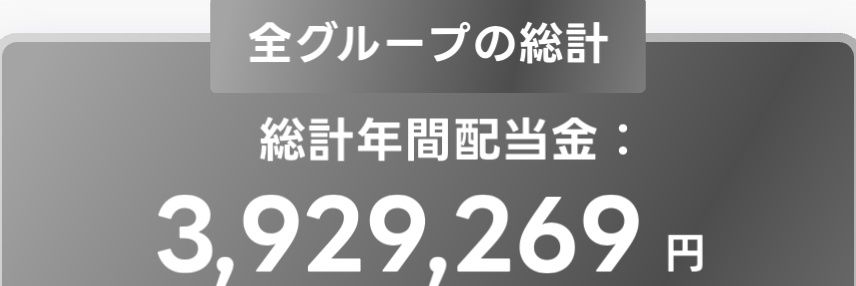 全グループの総計

総計年間配当金：

3,929,269 円