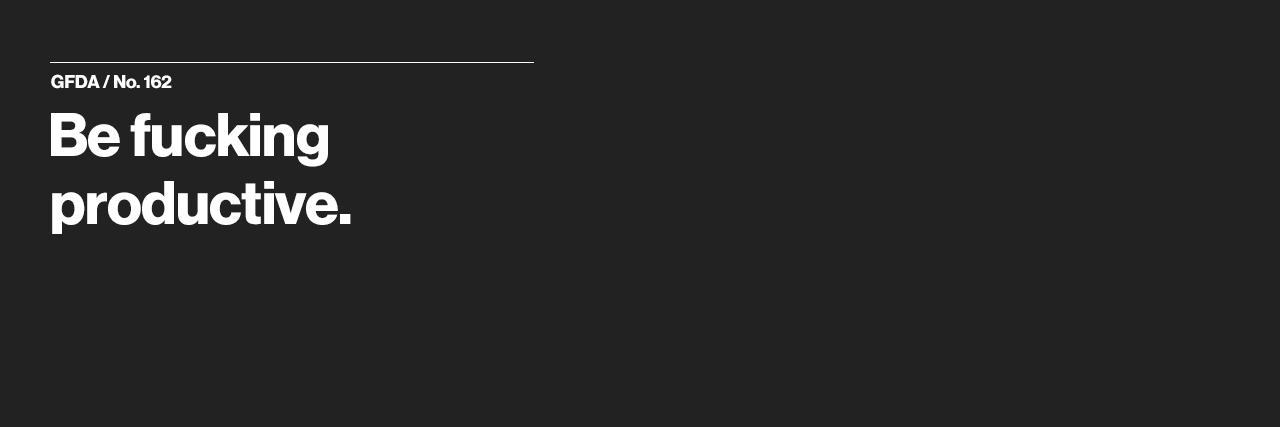 GFDA / No. 162

Be fucking productive.