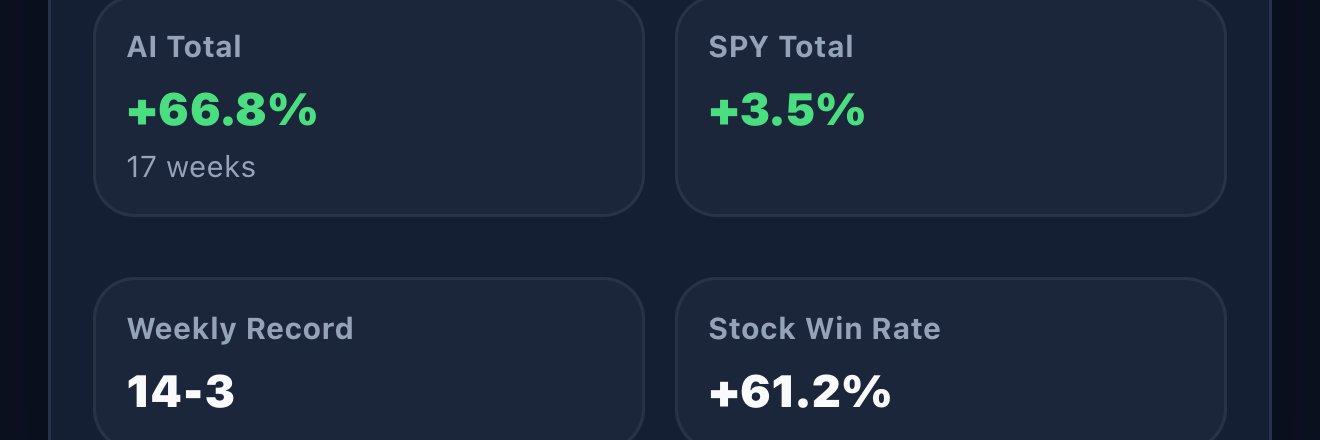 AI Total
+66.8%
17 weeks

SPY Total
+3.5%

Weekly Record
14-3

Stock Win Rate
+61.2%